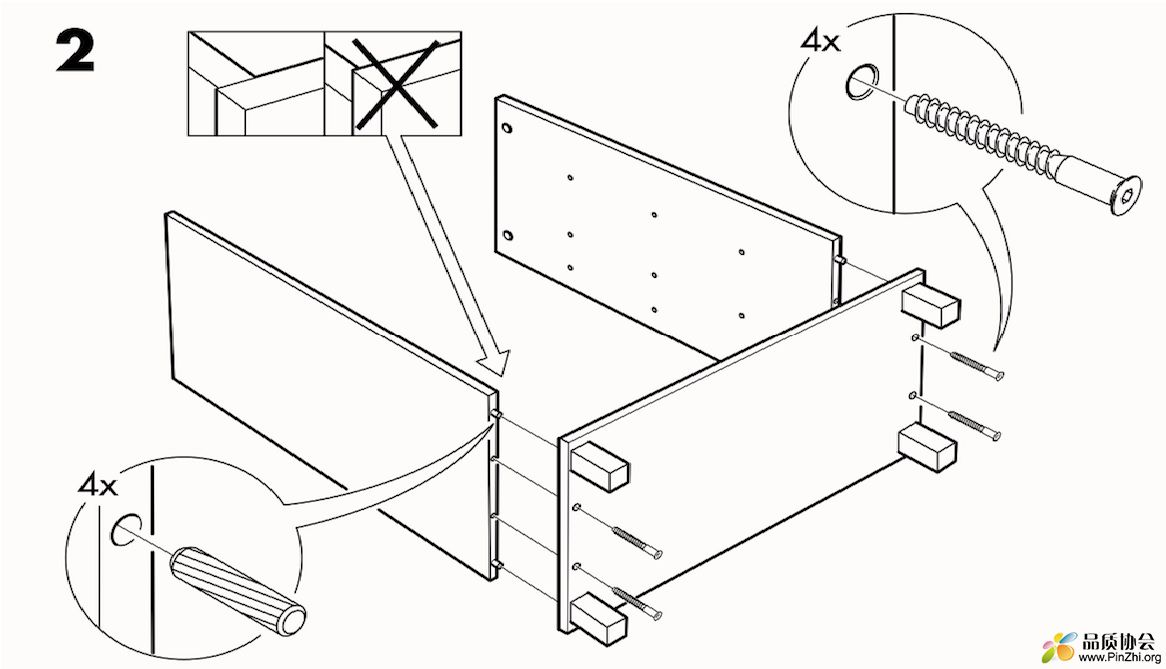 2

4x

4x

品质协会
www.PinZhi.org